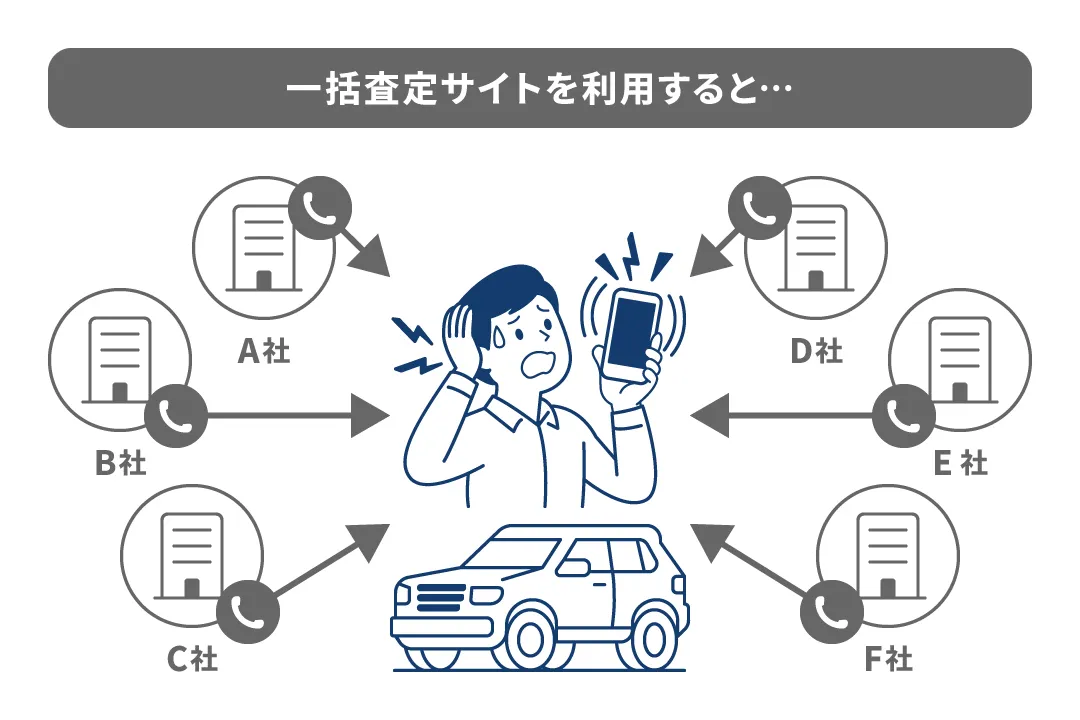 一括査定サイトを利用すると…

A社

B社

C社

D社

E 社

F社